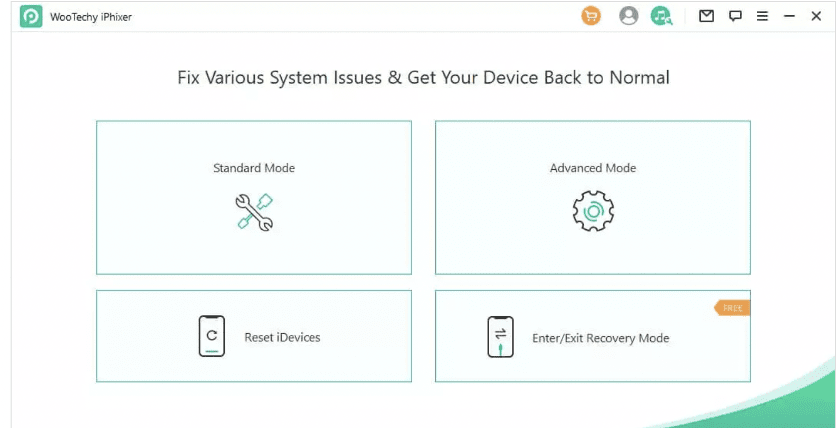 WooTechy iPhixer

Fix Various System Issues & Get Your Device Back to Normal

Standard Mode

Advanced Mode

Reset iDevices

FREE

Enter/Exit Recovery Mode